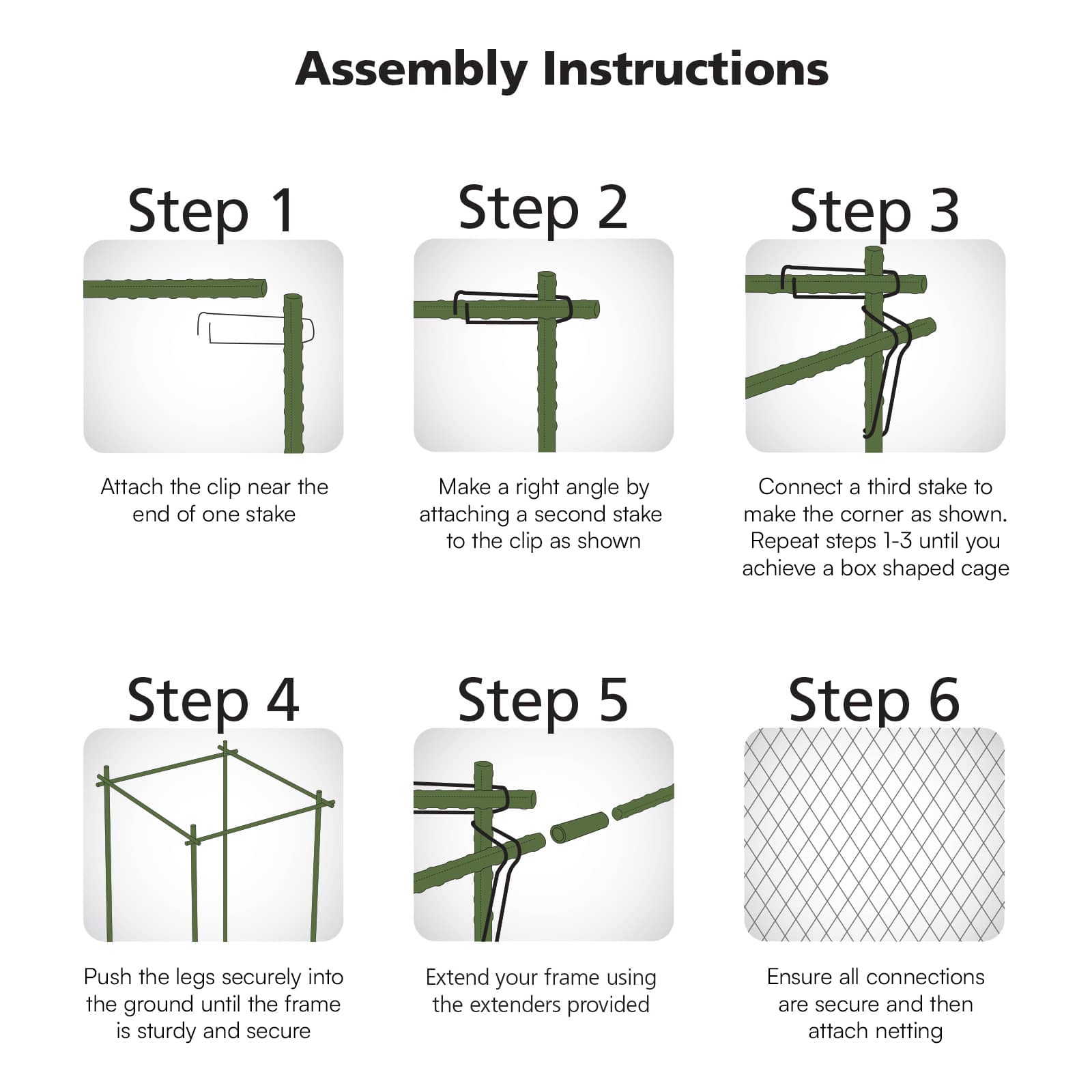 Assembly Instructions

Step 1

Attach the clip near the end of one stake

Step 2

Make a right angle by attaching a second stake to the clip as shown

Step 3

Connect a third stake to make the corner as shown. Repeat steps 1-3 until you achieve a box shaped cage

Step 4

Push the legs securely into the ground until the frame is sturdy and secure

Step 5

Extend your frame using the extenders provided

Step 6

Ensure all connections are secure and then attach netting