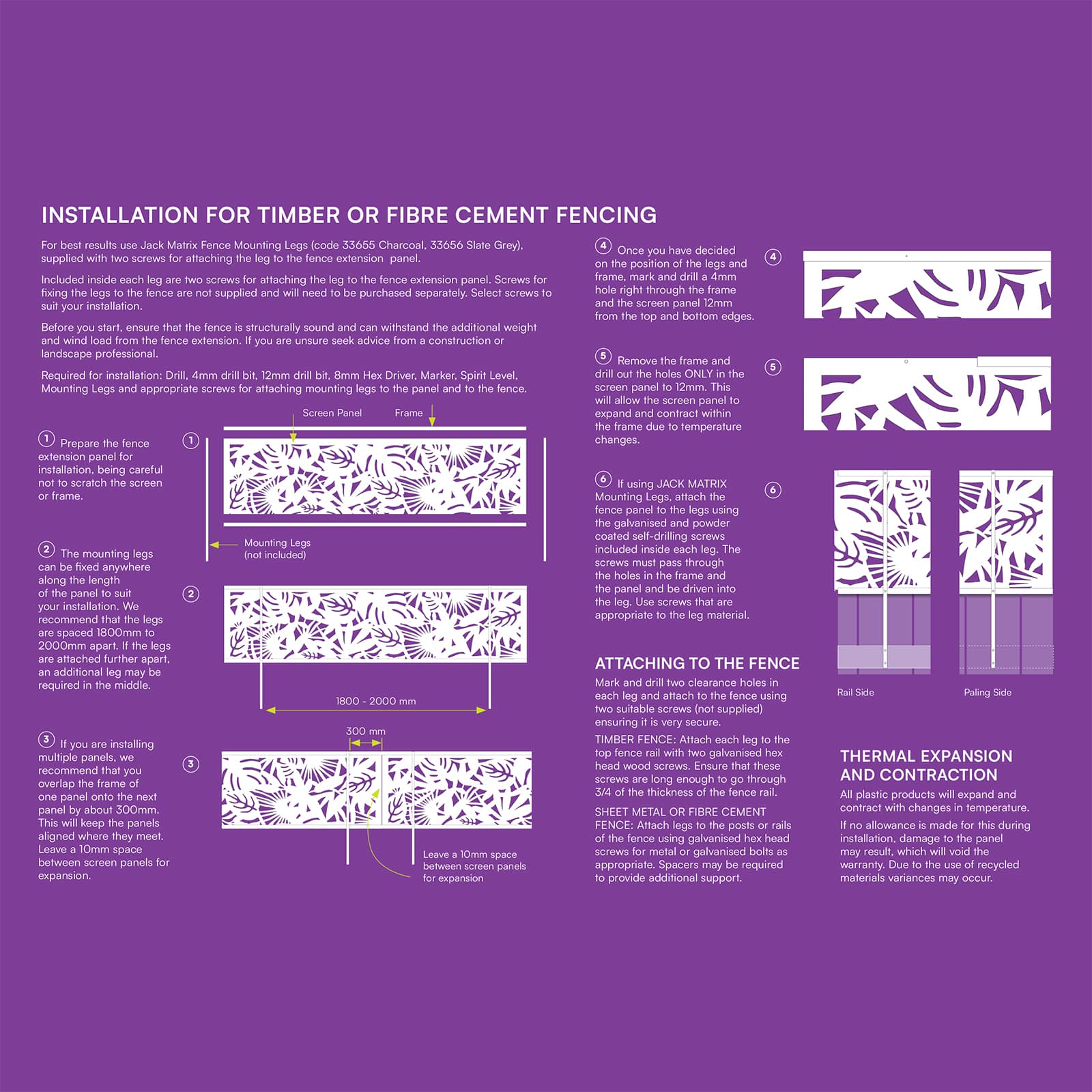 INSTALLATION FOR TIMBER OR FIBRE CEMENT FENCING

For best results use Jack Matrix Fence Mounting Legs (code 33655 Charcoal, 33656 Slate Grey), supplied with two screws for attaching the leg to the fence extension panel.

Included inside each leg are two screws for attaching the leg to the fence extension panel. Screws for fixing the legs to the fence are not supplied and will need to be purchased separately. Select screws to suit your installation.

Before you start, ensure that the fence is structurally sound and can withstand the additional weight and wind load from the fence extension. If you are unsure seek advice from a construction or landscape professional.

Required for installation: Drill, 4mm drill bit, 12mm drill bit, 8mm Hex Driver, Marker, Spirit Level, Mounting Legs and appropriate screws for attaching mounting legs to the panel and to the fence.

1 Prepare the fence extension panel for installation, being careful not to scratch the screen or frame.

1

Screen Panel

Frame

Mounting Legs (not included)

2 The mounting legs can be fixed anywhere along the length of the panel to suit your installation. We recommend that the legs are spaced 1800mm to 2000mm apart. If the legs are attached further apart, an additional leg may be required in the middle.

2

1800 - 2000 mm

3 If you are installing multiple panels, we recommend that you overlap the frame of one panel onto the next panel by about 300mm. This will keep the panels aligned where they meet. Leave a 10mm space between screen panels for expansion.

3

300 mm

Leave a 10mm space between screen panels for expansion

4 Once you have decided on the position of the legs and frame, mark and drill a 4mm hole right through the frame and the screen panel 12mm from the top and bottom edges.

4

5 Remove the frame and drill out the holes ONLY in the screen panel to 12mm. This will allow the screen panel to expand and contract within the frame due to temperature changes.

5

6 If using JACK MATRIX Mounting Legs, attach the fence panel to the legs using the galvanised and powder coated self-drilling screws included inside each leg. The screws must pass through the holes in the frame and the panel and be driven into the leg. Use screws that are appropriate to the leg material.

6

Rail Side

Paling Side

ATTACHING TO THE FENCE

Mark and drill two clearance holes in each leg and attach to the fence using two suitable screws (not supplied) ensuring it is very secure.

TIMBER FENCE: Attach each leg to the top fence rail with two galvanised hex head wood screws. Ensure that these screws are long enough to go through 3/4 of the thickness of the fence rail.

SHEET METAL OR FIBRE CEMENT FENCE: Attach legs to the posts or rails of the fence using galvanised hex head screws for metal or galvanised bolts as appropriate. Spacers may be required to provide additional support.

THERMAL EXPANSION AND CONTRACTION

All plastic products will expand and contract with changes in temperature.

If no allowance is made for this during installation, damage to the panel may result, which will void the warranty. Due to the use of recycled materials variances may occur.